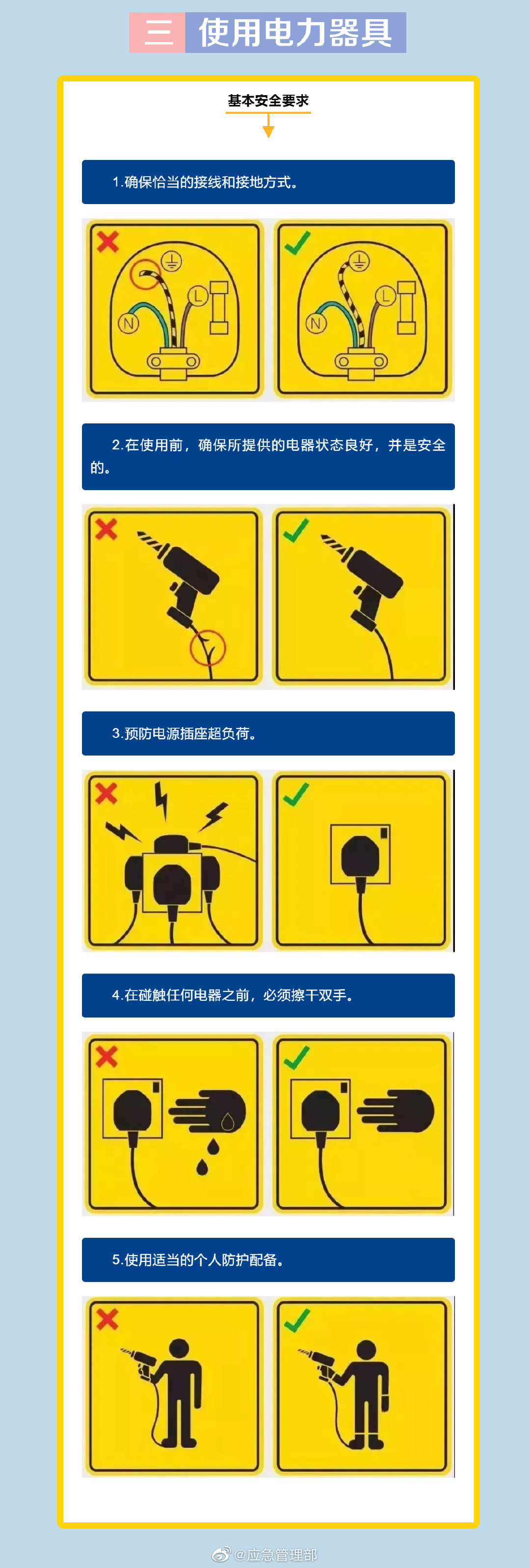 三 使用电力器具

基本安全要求

1.确保恰当的接线和接地方式。

N L N L

2.在使用前，确保所提供的电器状态良好，并是安全的。

3.预防电源插座超负荷。

4.在碰触任何电器之前，必须擦干双手。

5.使用适当的个人防护配备。

@应急管理部