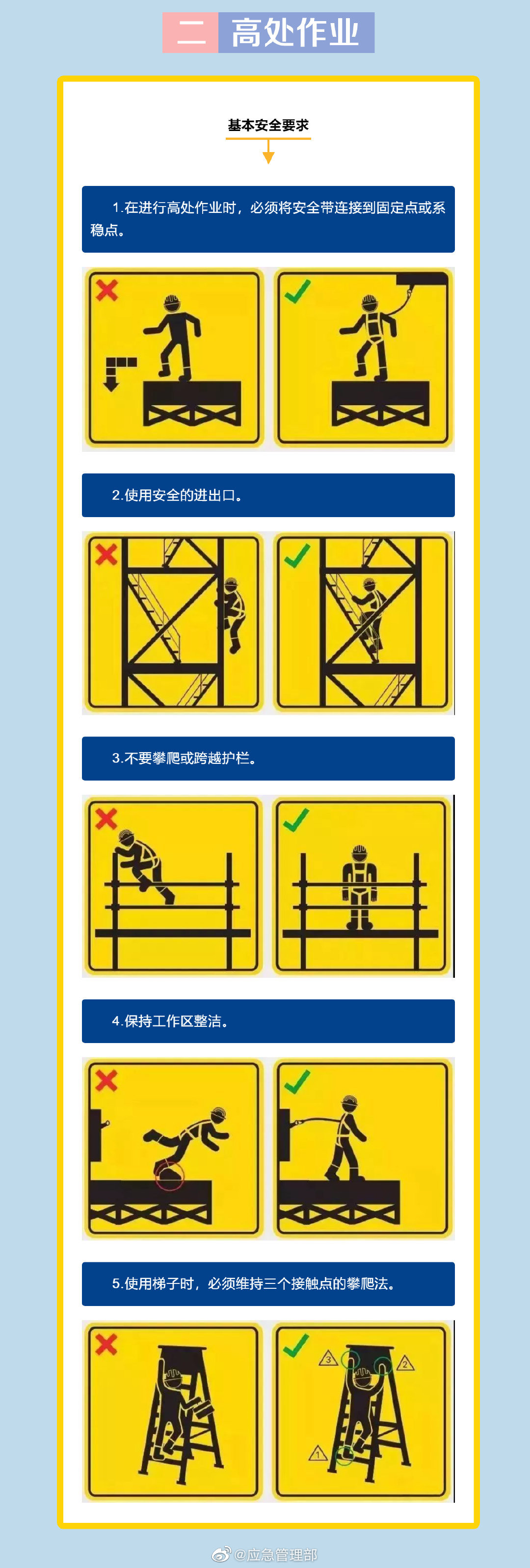 二 高处作业

基本安全要求

1.在进行高处作业时，必须将安全带连接到固定点或系稳点。

2.使用安全的进出口。

3.不要攀爬或跨越护栏。

4.保持工作区整洁。

5.使用梯子时，必须维持三个接触点的攀爬法。

3 2 1

@应急管理部